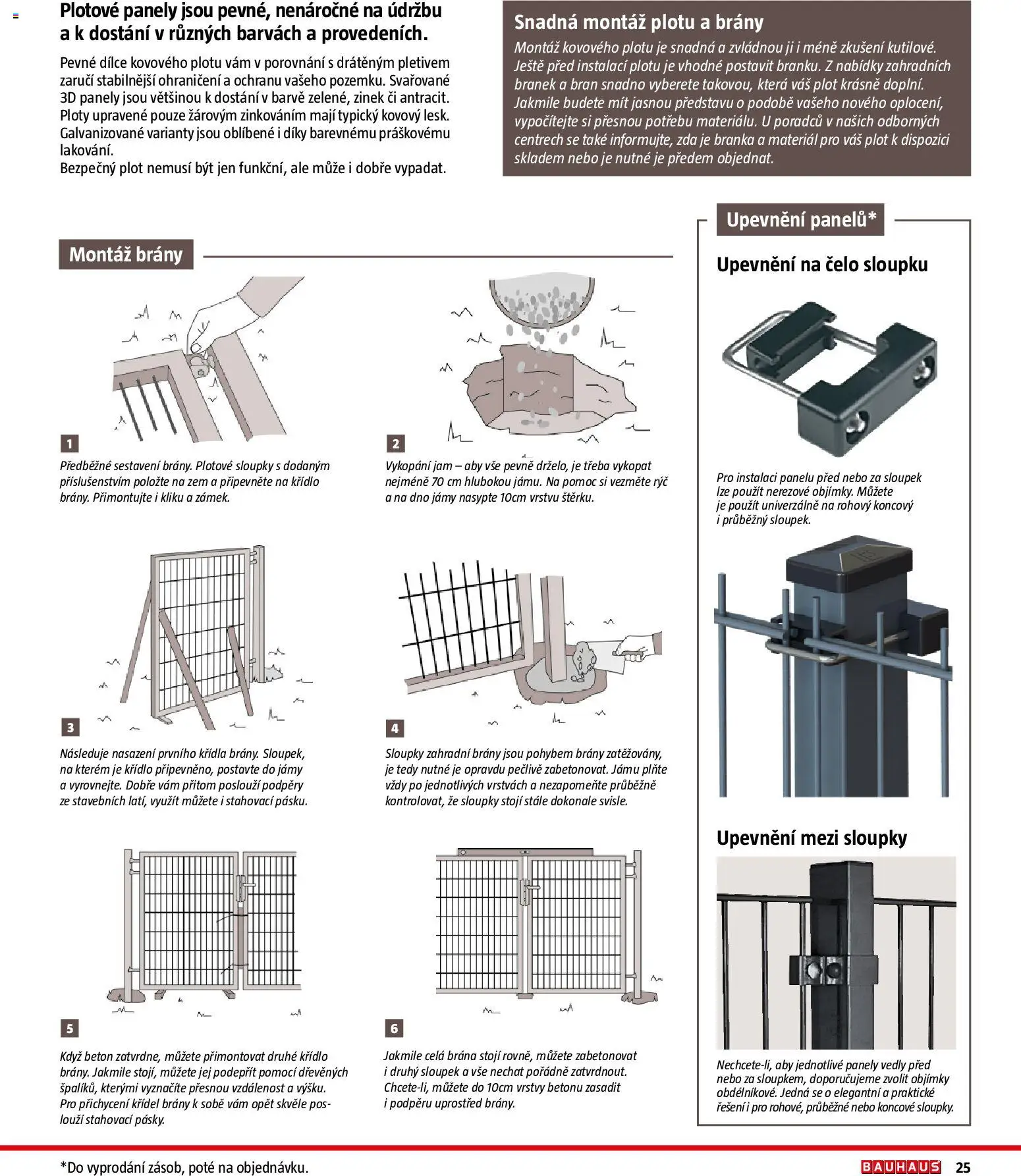 Plotové panely jsou pevné, nenáročné na údržbu a k dostání v různých barvách a provedeních.

Pevné dílce kovového plotu vám v porovnání s drátěným pletivem zaručí stabilnější ohraničení a ochranu vašeho pozemku. Svařované 3D panely jsou většinou k dostání v barvě zelené, zinek či antracit. Ploty upravené pouze žárovým zinkováním mají typický kovový lesk. Galvanizované varianty jsou oblíbené i díky barevnému práškovému lakování.
Bezpečný plot nemusí být jen funkční, ale může i dobře vypadat.

Snadná montáž plotu a brány

Montáž kovového plotu je snadná a zvládnou ji i méně zkušení kutilové. Ještě před instalací plotu je vhodné postavit branku. Z nabídky zahradních branek a bran snadno vyberete takovou, která váš plot krásně doplní. Jakmile budete mít jasnou představu o podobě vašeho nového oplocení, vypočítejte si přesnou potřebu materiálu. U poradců v našich odborných centrech se také informujte, zda je branka a materiál pro váš plot k dispozici skladem nebo je nutné je předem objednat.

Montáž brány

1

Předběžné sestavení brány. Plotové sloupky s dodaným příslušenstvím položte na zem a připevněte na křídlo brány. Přimontujte i kliku a zámek.

2

Vykopání jam – aby vše pevně drželo, je třeba vykopat nejméně 70 cm hlubokou jámu. Na pomoc si vezměte rýč a na dno jámy nasypte 10cm vrstvu štěrku.

3

Následuje nasazení prvního křídla brány. Sloupek, na kterém je křídlo připevněno, postavte do jámy a vyrovnejte. Dobře vám přitom poslouží podpěry ze stavebních latí, využít můžete i stahovací pásku.

4

Sloupky zahradní brány jsou pohybem brány zatěžovány, je tedy nutné je opravdu pečlivě zabetonovat. Jámu plňte vždy po jednotlivých vrstvách a nezapomeňte průběžně kontrolovat, že sloupky stojí stále dokonale svisle.

5

Když beton zatvrdne, můžete přimontovat druhé křídlo brány. Jakmile stojí, můžete jej podepřít pomocí dřevěných špalíků, kterými vyznačíte přesnou vzdálenost a výšku. Pro přichycení křídel brány k sobě vám opět skvěle poslouží stahovací pásky.

6

Jakmile celá brána stojí rovně, můžete zabetonovat i druhý sloupek a vše nechat pořádně zatvrdnout. Chcete-li, můžete do 10cm vrstvy betonu zasadit i podpěru uprostřed brány.

Upevnění panelů*

Upevnění na čelo sloupku

Pro instalaci panelu před nebo za sloupek lze použít nerezové objímky. Můžete je použít univerzálně na rohový koncový i průběžný sloupek.

Upevnění mezi sloupky

Nechcete-li, aby jednotlivé panely vedly před nebo za sloupkem, doporučujeme zvolit objímky obdélníkové. Jedná se o elegantní a praktické řešení i pro rohové, průběžné nebo koncové sloupky.

*Do vyprodání zásob, poté na objednávku.

BAUHAUS 25