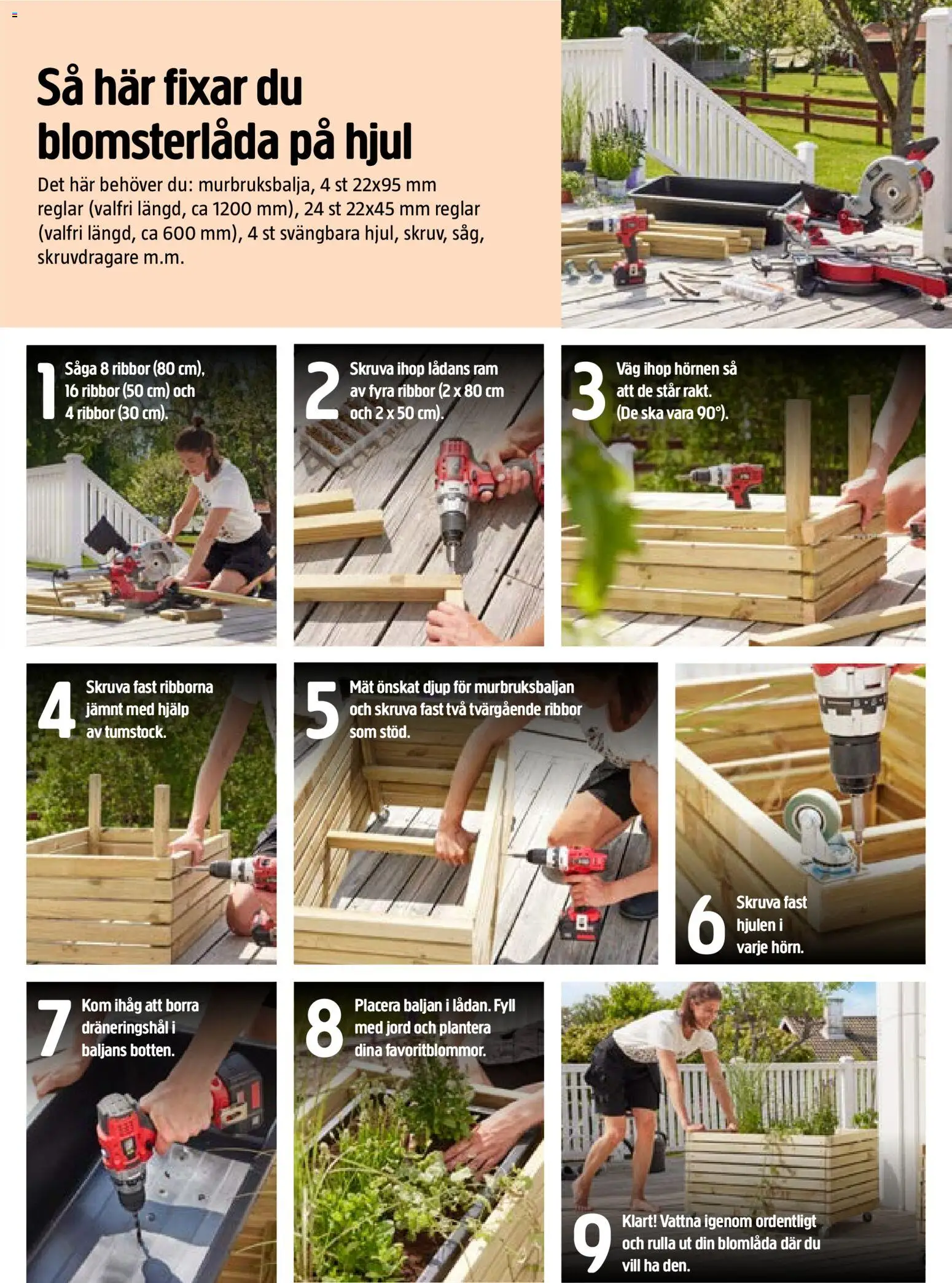 Så här fixar du blomsterlåda på hjul

Det här behöver du: murbruksbalja, 4 st 22x95 mm reglar (valfri längd, ca 1200 mm), 24 st 22x45 mm reglar (valfri längd, ca 600 mm), 4 st svängbara hjul, skruv, såg, skruvdragare m.m.

1 Såga 8 ribbor (80 cm), 16 ribbor (50 cm) och 4 ribbor (30 cm).

2 Skruva ihop lådans ram av fyra ribbor (2 x 80 cm och 2 x 50 cm).

3 Väg ihop hörnen så att de står rakt. (De ska vara 90°).

4 Skruva fast ribborna jämnt med hjälp av tumstock.

5 Mät önskat djup för murbruksbaljan och skruva fast två tvärgående ribbor som stöd.

6 Skruva fast hjulen i varje hörn.

7 Kom ihåg att borra dräneringshål i baljans botten.

8 Placera baljan i lådan. Fyll med jord och plantera dina favoritblommor.

9 Klart! Vattna igenom ordentligt och rulla ut din blomlåda där du vill ha den.