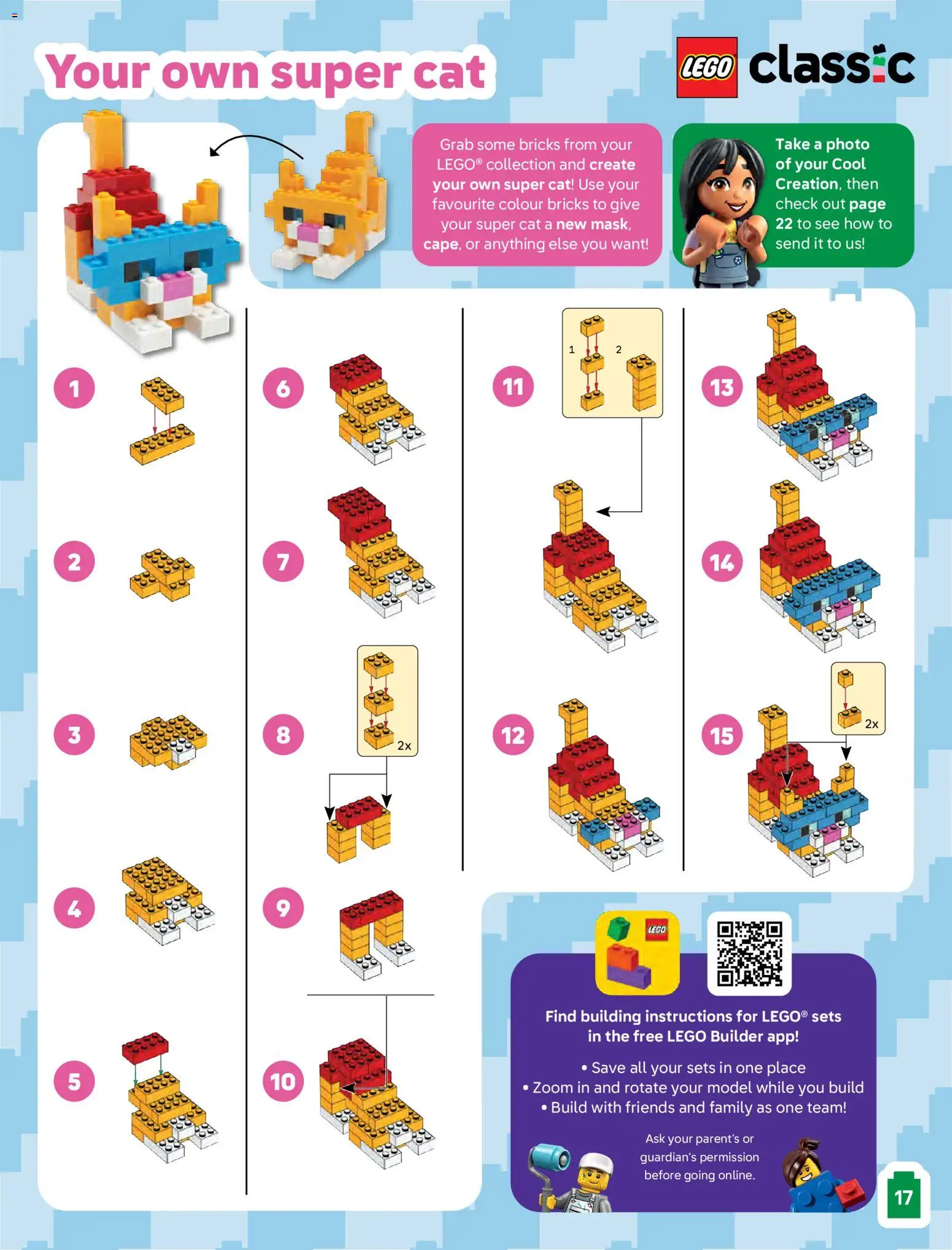 Your own super cat

LEGO classic

Grab some bricks from your LEGO® collection and create your own super cat! Use your favourite colour bricks to give your super cat a new mask, cape, or anything else you want!

Take a photo of your Cool Creation, then check out page 22 to see how to send it to us!

1

2

3

4

5

6

7

8

2x

9

10

11

1 2

12

13

14

15

2x

LEGO

Find building instructions for LEGO® sets in the free LEGO Builder app!

• Save all your sets in one place
• Zoom in and rotate your model while you build
• Build with friends and family as one team!

Ask your parent's or guardian's permission before going online.

17