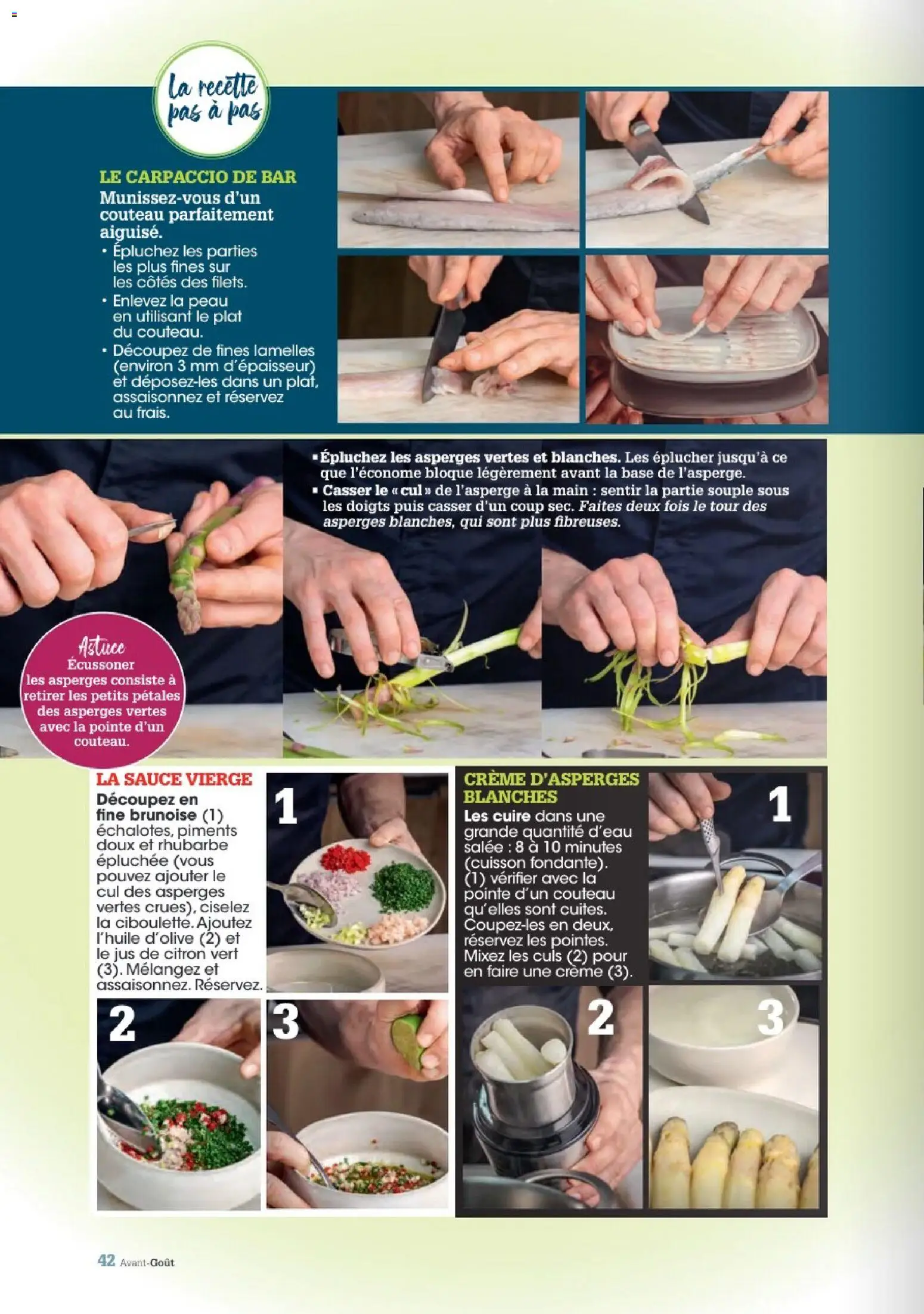 La recette pas à pas

LE CARPACCIO DE BAR

Munissez-vous d'un couteau parfaitement aiguisé.

• Épluchez les parties les plus fines sur les côtés des filets.
• Enlevez la peau en utilisant le plat du couteau.
• Découpez de fines lamelles (environ 3 mm d'épaisseur) et déposez-les dans un plat, assaisonnez et réservez au frais.

▪ Épluchez les asperges vertes et blanches. Les éplucher jusqu'à ce que l'économe bloque légèrement avant la base de l'asperge.
▪ Casser le « cul » de l'asperge à la main : sentir la partie souple sous les doigts puis casser d'un coup sec. Faites deux fois le tour des asperges blanches, qui sont plus fibreuses.

Astuce
Écussoner les asperges consiste à retirer les petits pétales des asperges vertes avec la pointe d'un couteau.

LA SAUCE VIERGE

Découpez en fine brunoise (1) échalotes, piments doux et rhubarbe épluchée (vous pouvez ajouter le cul des asperges vertes crues), ciselez la ciboulette. Ajoutez l'huile d'olive (2) et le jus de citron vert (3). Mélangez et assaisonnez. Réservez.

1

2

3

CRÈME D'ASPERGES BLANCHES

Les cuire dans une grande quantité d'eau salée : 8 à 10 minutes (cuisson fondante). (1) vérifier avec la pointe d'un couteau qu'elles sont cuites. Coupez-les en deux, réservez les pointes. Mixez les culs (2) pour en faire une crème (3).

1

2

3

42 Avant-Goût